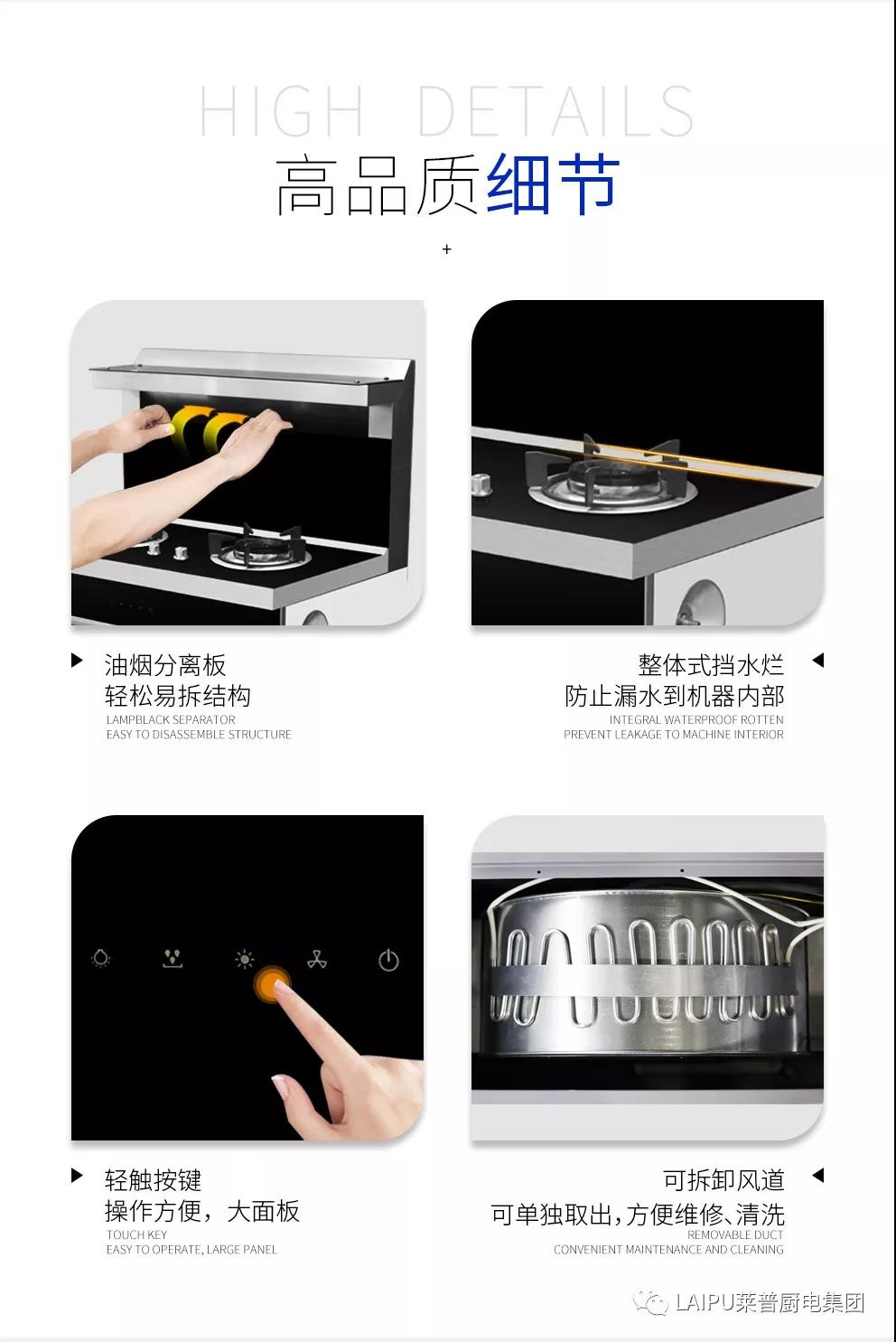 HIGH DETAILS
高品质细节

+

油烟分离板
轻松易拆结构
LAMPBLACK SEPARATOR
EASY TO DISASSEMBLE STRUCTURE

整体式挡水烂
防止漏水到机器内部
INTEGRAL WATERPROOF ROTTEN
PREVENT LEAKAGE TO MACHINE INTERIOR

轻触按键
操作方便，大面板
TOUCH KEY
EASY TO OPERATE, LARGE PANEL

可拆卸风道
可单独取出，方便维修、清洗
REMOVABLE DUCT
CONVENIENT MAINTENANCE AND CLEANING

LAIPU莱普厨电集团