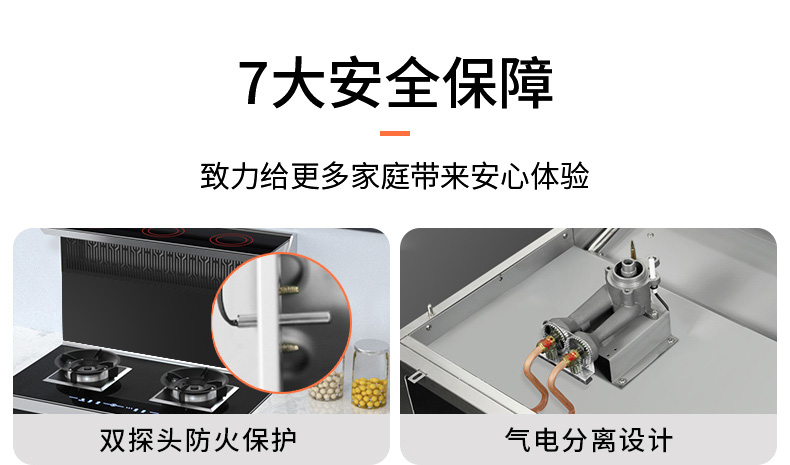 7大安全保障

致力给更多家庭带来安心体验

双探头防火保护

气电分离设计