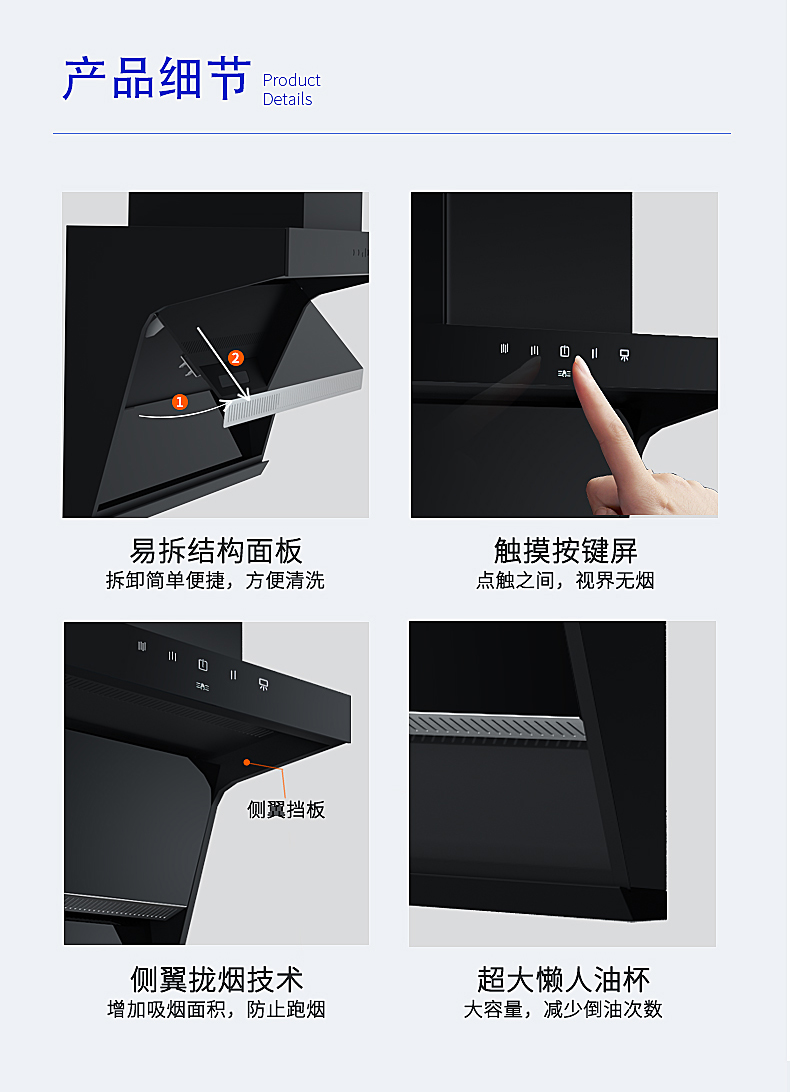 产品细节 Product Details

1
2

易拆结构面板
拆卸简单便捷，方便清洗

触摸按键屏
点触之间，视界无烟

侧翼挡板

侧翼拢烟技术
增加吸烟面积，防止跑烟

超大懒人油杯
大容量，减少倒油次数